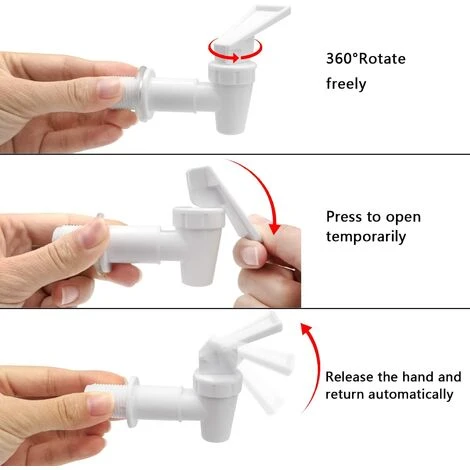 360°Rotate freely

Press to open temporarily

Release the hand and return automatically