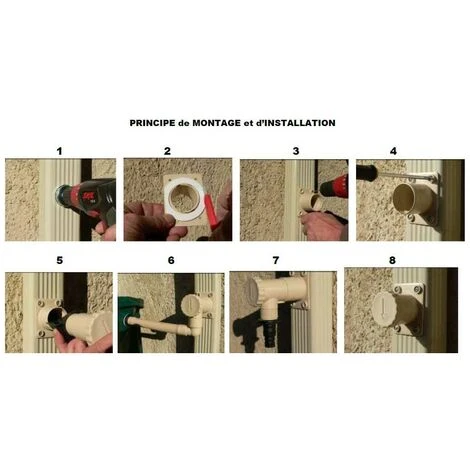 PRINCIPE de MONTAGE et d'INSTALLATION

1

2

3

4

5

6

7

8