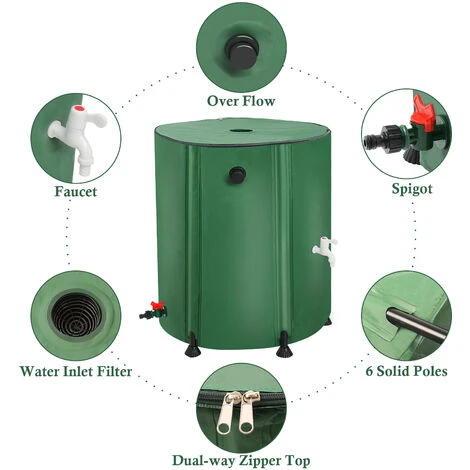 Over Flow

Faucet

Spigot

Water Inlet Filter

6 Solid Poles

Dual-way Zipper Top